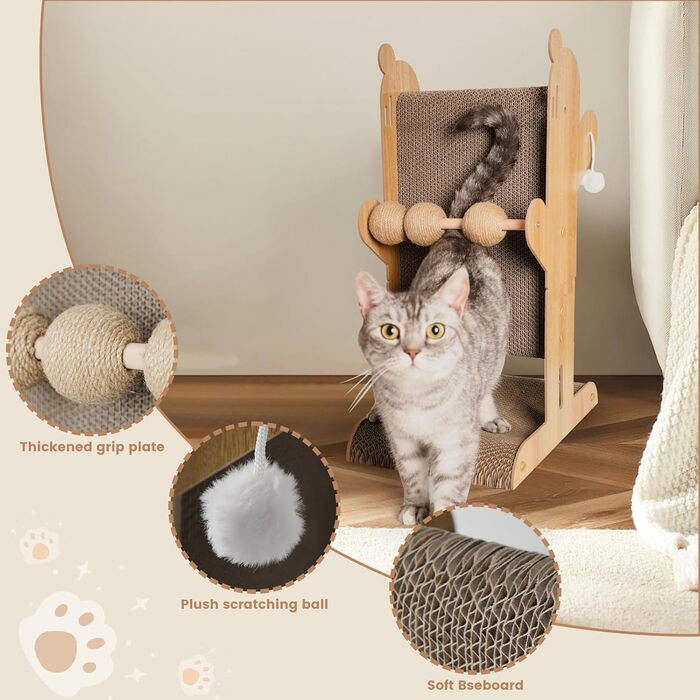 Thickened grip plate

Plush scratching ball

Soft Bseboard