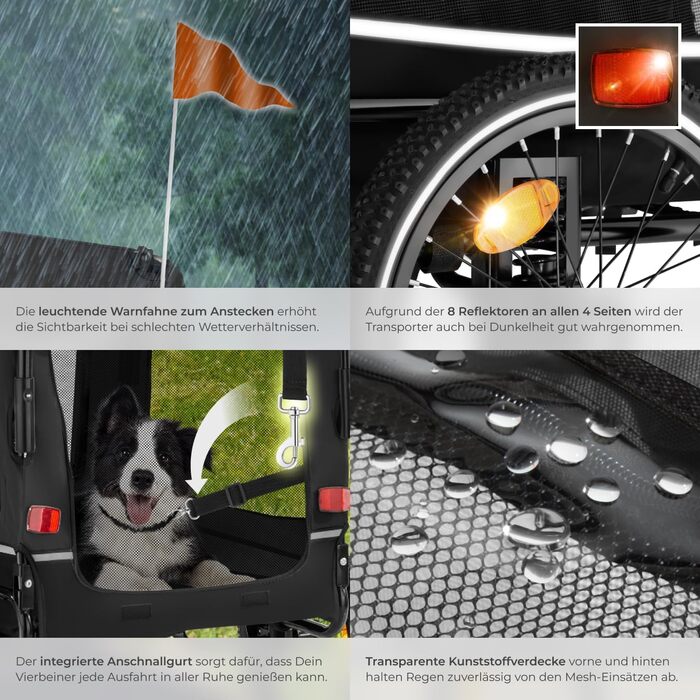 Die leuchtende Warnfahne zum Anstecken erhöht die Sichtbarkeit bei schlechten Wetterverhältnissen.

Aufgrund der 8 Reflektoren an allen 4 Seiten wird der Transporter auch bei Dunkelheit gut wahrgenommen.

Der integrierte Anschnallgurt sorgt dafür, dass Dein Vierbeiner jede Ausfahrt in aller Ruhe genießen kann.

Transparente Kunststoffverdecke vorne und hinten halten Regen zuverlässig von den Mesh-Einsätzen ab.