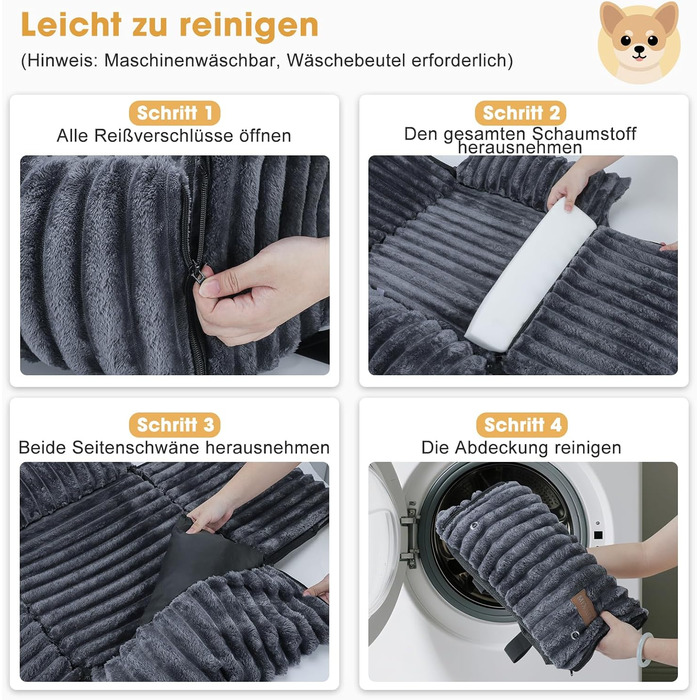 Leicht zu reinigen

(Hinweis: Maschinenwäschbar, Wäschebeutel erforderlich)

Schritt 1
Alle Reißverschlüsse öffnen

Schritt 2
Den gesamten Schaumstoff herausnehmen

Schritt 3
Beide Seitenschwäne herausnehmen

Schritt 4
Die Abdeckung reinigen