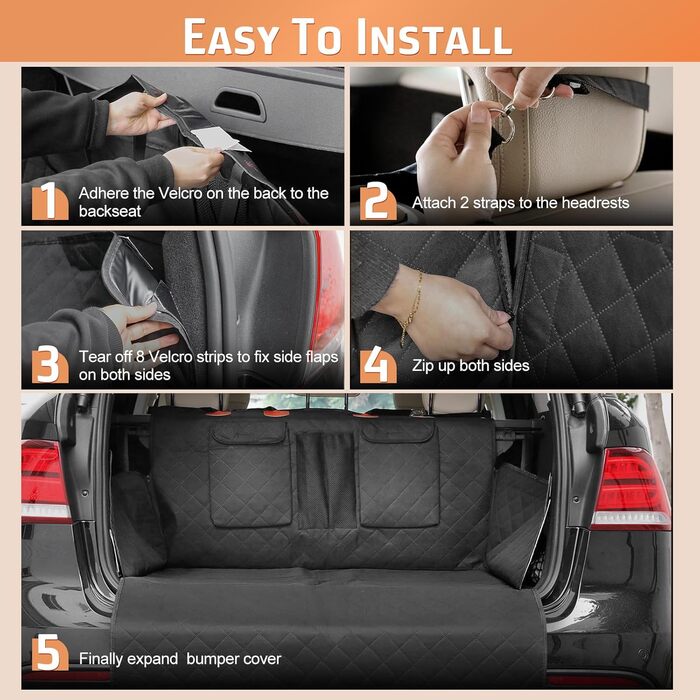 EASY TO INSTALL

1 Adhere the Velcro on the back to the backseat

2 Attach 2 straps to the headrests

3 Tear off 8 Velcro strips to fix side flaps on both sides

4 Zip up both sides

5 Finally expand bumper cover