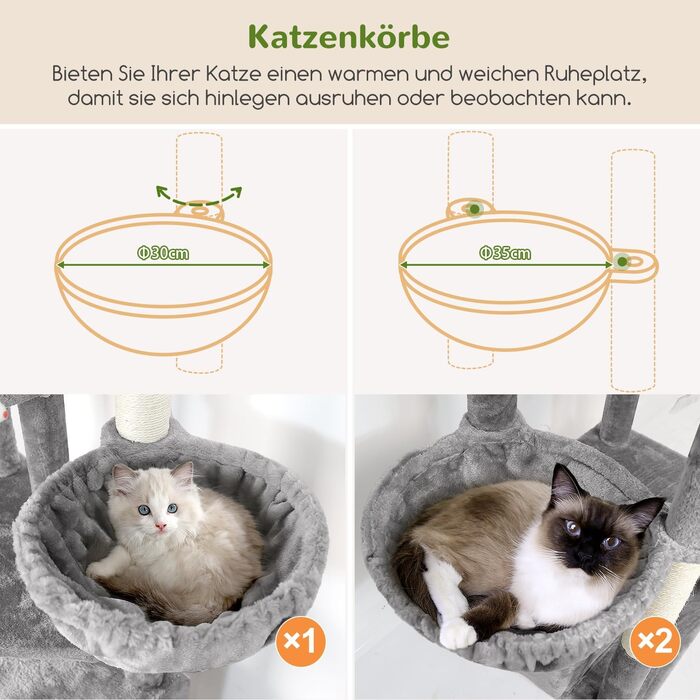 Katzenkörbe

Bieten Sie Ihrer Katze einen warmen und weichen Ruheplatz, damit sie sich hinlegen ausruhen oder beobachten kann.

Φ30cm

Φ35cm

×1

×2