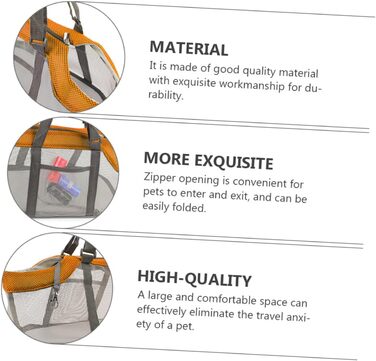 MATERIAL
It is made of good quality material with exquisite workmanship for durability.

MORE EXQUISITE
Zipper opening is convenient for pets to enter and exit, and can be easily folded.

HIGH-QUALITY
A large and comfortable space can effectively eliminate the travel anxiety of a pet.