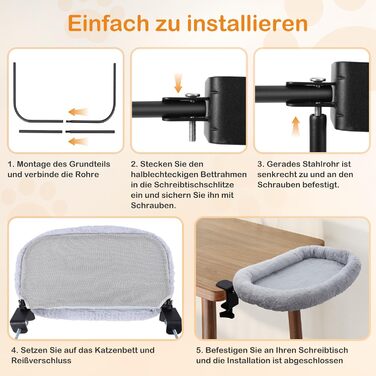 Einfach zu installieren

1. Montage des Grundteils und verbinde die Rohre

2. Stecken Sie den halblechteckigen Bettrahmen in die Schreibtischschlitze ein und sichern Sie ihn mit Schrauben.

3. Gerades Stahlrohr ist senkrecht zu und an den Schrauben befestigt.

4. Setzen Sie auf das Katzenbett und Reißverschluss

5. Befestigen Sie an Ihren Schreibtisch und die Installation ist abgeschlossen