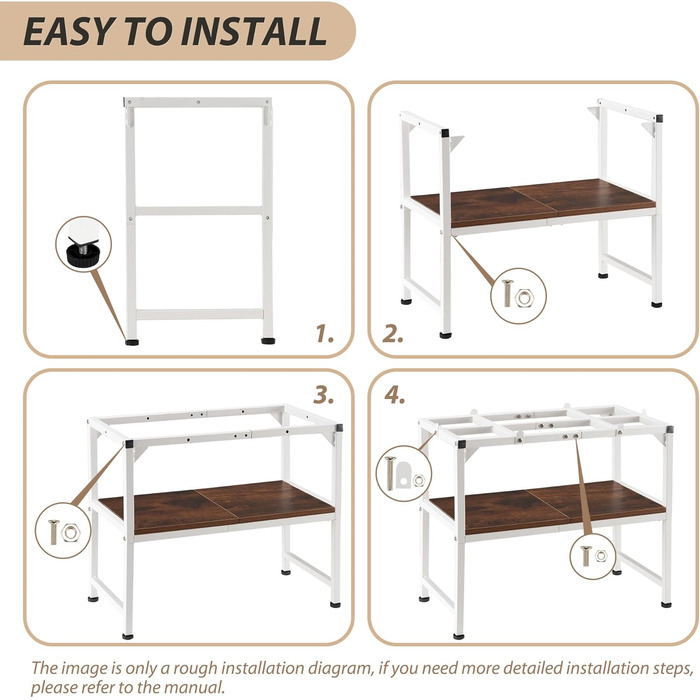 EASY TO INSTALL

1.

2.

3.

4.

The image is only a rough installation diagram, if you need more detailed installation steps, please refer to the manual.