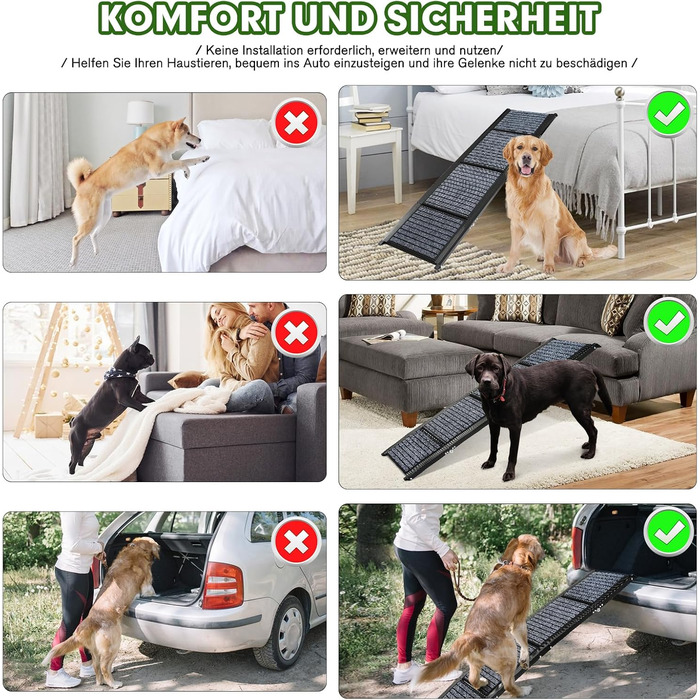 KOMFORT UND SICHERHEIT

/ Keine Installation erforderlich, erweitern und nutzen/
/ Helfen Sie Ihren Haustieren, bequem ins Auto einzusteigen und ihre Gelenke nicht zu beschädigen /