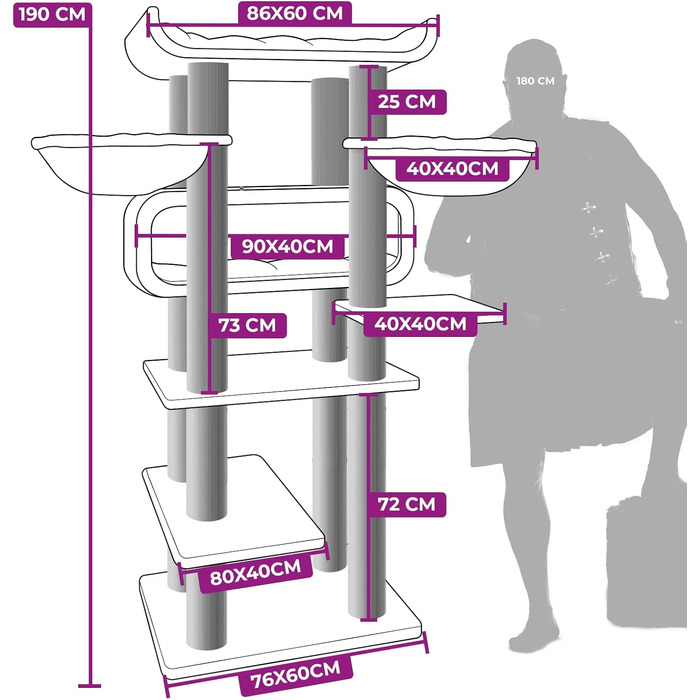 190 CM

86X60 CM

180 CM

25 CM

40X40CM

90X40CM

73 CM

40X40CM

72 CM

80X40CM

76X60CM