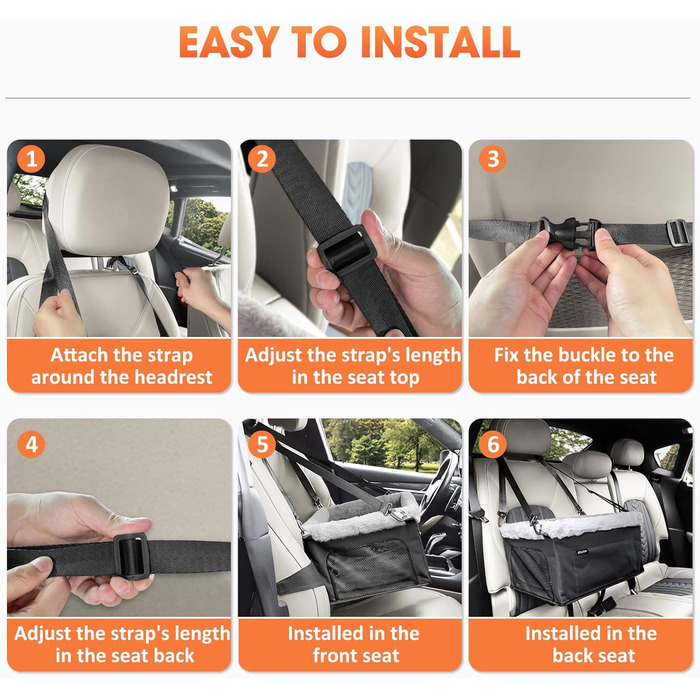 EASY TO INSTALL

1
Attach the strap around the headrest

2
Adjust the strap's length in the seat top

3
Fix the buckle to the back of the seat

4
Adjust the strap's length in the seat back

5
Installed in the front seat

6
Installed in the back seat