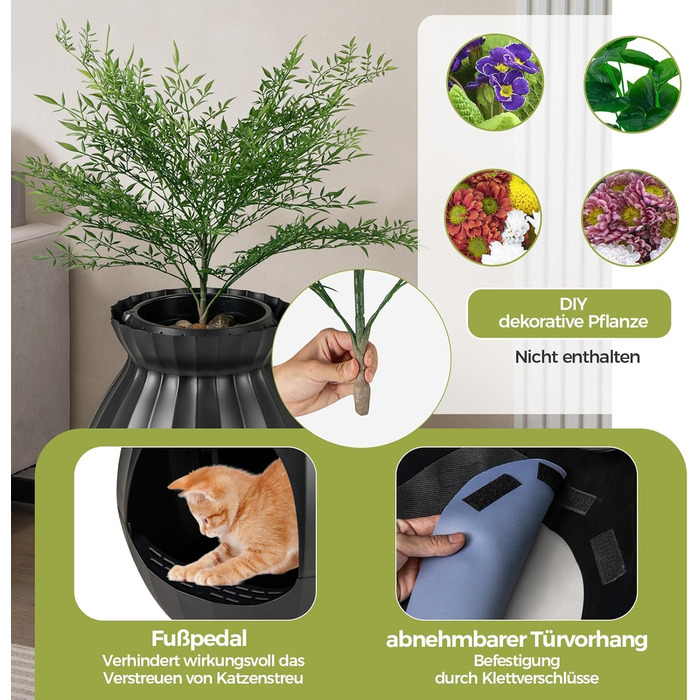 DIY
dekorative Pflanze

Nicht enthalten

Fußpedal
Verhindert wirkungsvoll das Verstreuen von Katzenstreu

abnehmbarer Türvorhang
Befestigung durch Klettverschlüsse