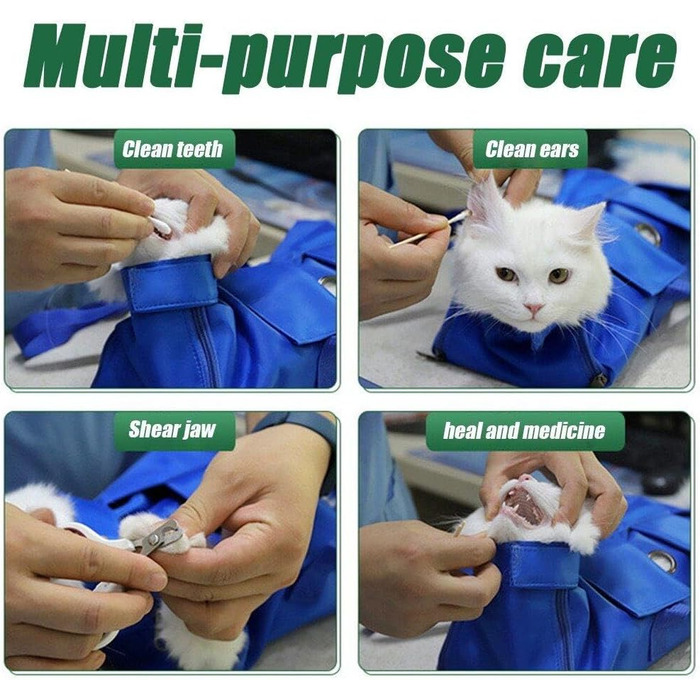 Multi-purpose care

Clean teeth

Clean ears

Shear jaw

heal and medicine