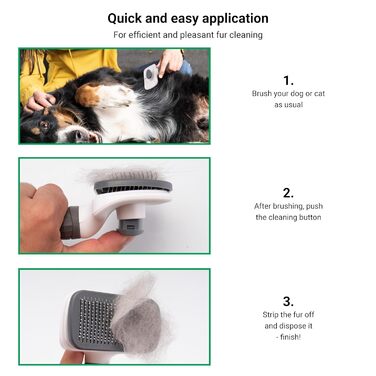 Quick and easy application

For efficient and pleasant fur cleaning

1.

Brush your dog or cat as usual

2.

After brushing, push the cleaning button

3.

Strip the fur off and dispose it - finish!