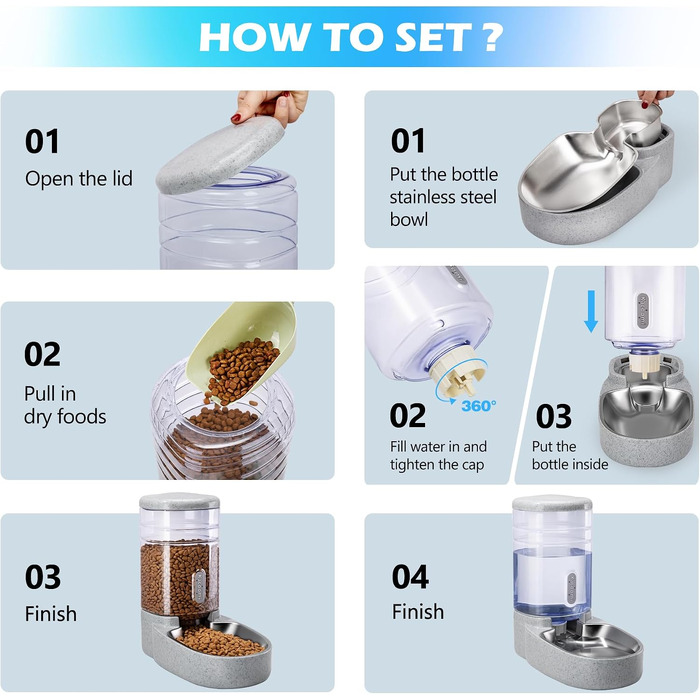 HOW TO SET ?

01
Open the lid

02
Pull in dry foods

03
Finish

01
Put the bottle stainless steel bowl

360°

02
Fill water in and tighten the cap

03
Put the bottle inside

04
Finish