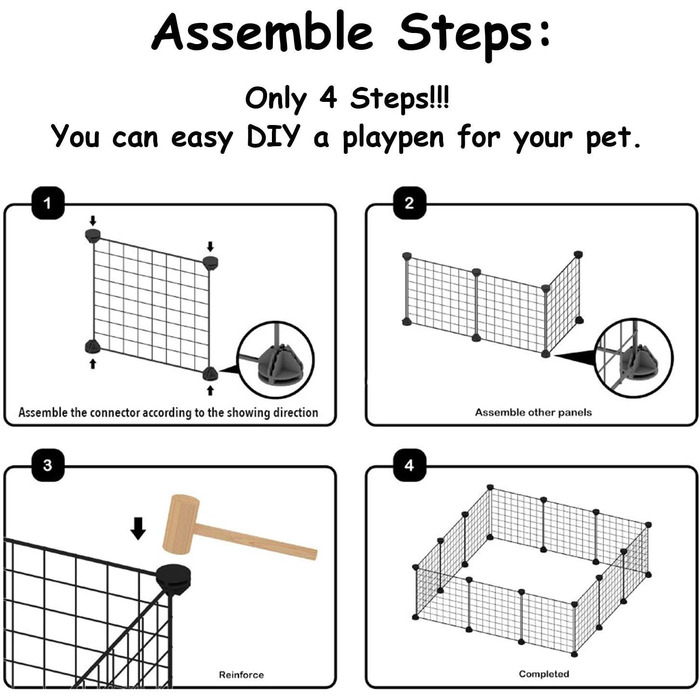 Assemble Steps:

Only 4 Steps!!!
You can easy DIY a playpen for your pet.

1

Assemble the connector according to the showing direction

2

Assemble other panels

3

Reinforce

4

Completed