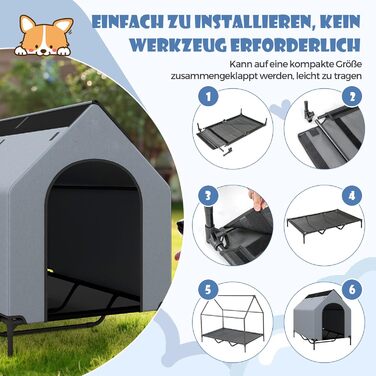 EINFACH ZU INSTALLIEREN, KEIN WERKZEUG ERFORDERLICH

Kann auf eine kompakte Größe zusammengeklappt werden, leicht zu tragen

1

2

3

4

5

6