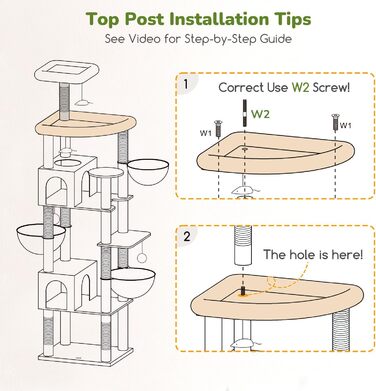 Top Post Installation Tips
See Video for Step-by-Step Guide

1
Correct Use W2 Screw!
W2
W1
W1

2
The hole is here!