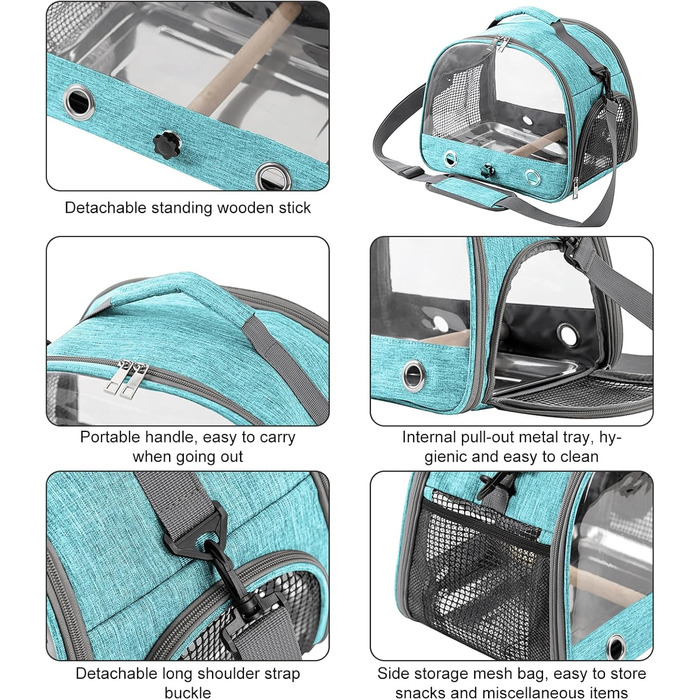 Detachable standing wooden stick

Portable handle, easy to carry when going out

Internal pull-out metal tray, hygienic and easy to clean

Detachable long shoulder strap buckle

Side storage mesh bag, easy to store snacks and miscellaneous items