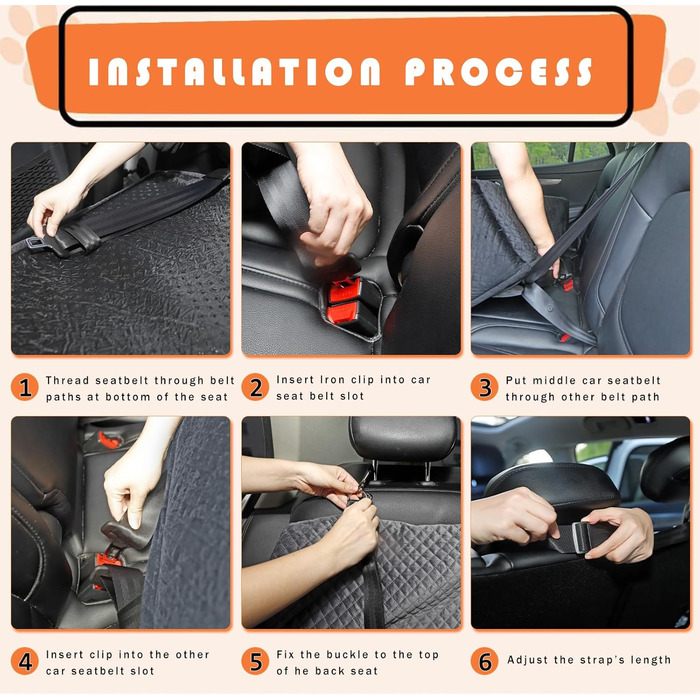 INSTALLATION PROCESS

1 Thread seatbelt through belt paths at bottom of the seat

2 Insert Iron clip into car seat belt slot

3 Put middle car seatbelt through other belt path

4 Insert clip into the other car seatbelt slot

5 Fix the buckle to the top of he back seat

6 Adjust the strap's length