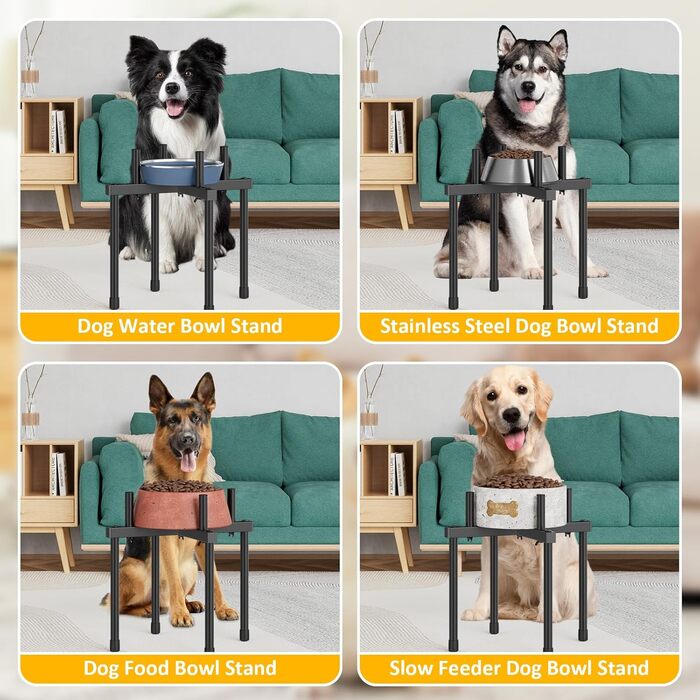 Dog Water Bowl Stand

Stainless Steel Dog Bowl Stand

Dog Food Bowl Stand

Slow Feeder Dog Bowl Stand