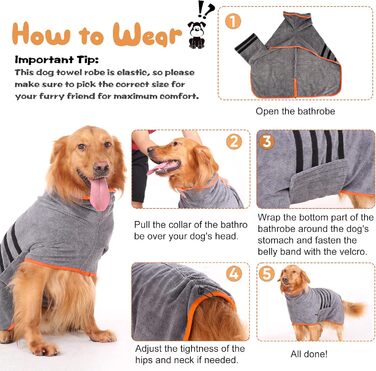 How to Wear

!?

Important Tip:
This dog towel robe is elastic, so please make sure to pick the correct size for your furry friend for maximum comfort.

1

Open the bathrobe

2

Pull the collar of the bathro be over your dog's head.

3

Wrap the bottom part of the bathrobe around the dog's stomach and fasten the belly band with the velcro.

4

Adjust the tightness of the hips and neck if needed.

5

All done!