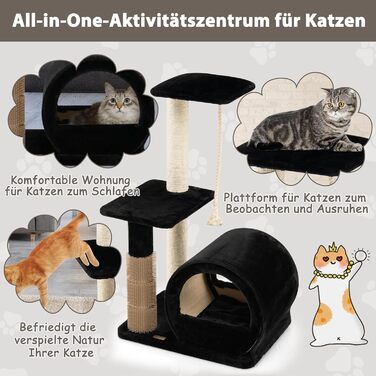 All-in-One-Aktivitätszentrum für Katzen

Komfortable Wohnung für Katzen zum Schlafen

Plattform für Katzen zum Beobachten und Ausruhen

Befriedigt die verspielte Natur Ihrer Katze