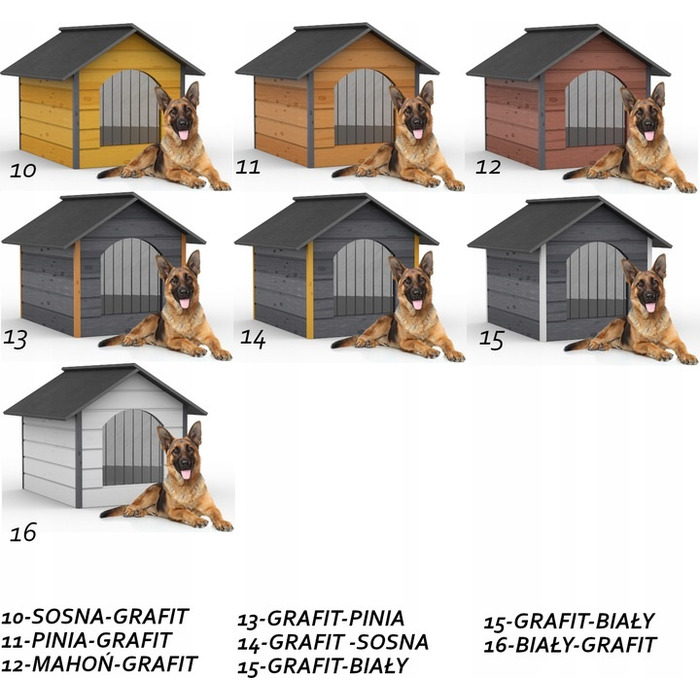 10

11

12

13

14

15

16

10-SOSNA-GRAFIT
11-PINIA-GRAFIT
12-MAHOŃ-GRAFIT

13-GRAFIT-PINIA
14-GRAFIT -SOSNA
15-GRAFIT-BIAŁY

15-GRAFIT-BIAŁY
16-BIAŁY-GRAFIT