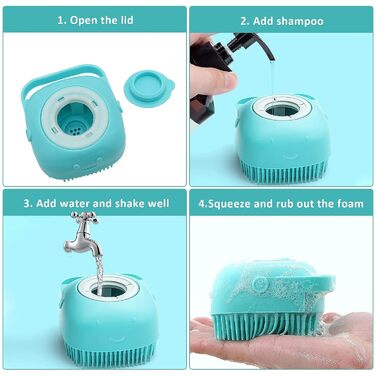 1. Open the lid

2. Add shampoo

3. Add water and shake well

4.Squeeze and rub out the foam