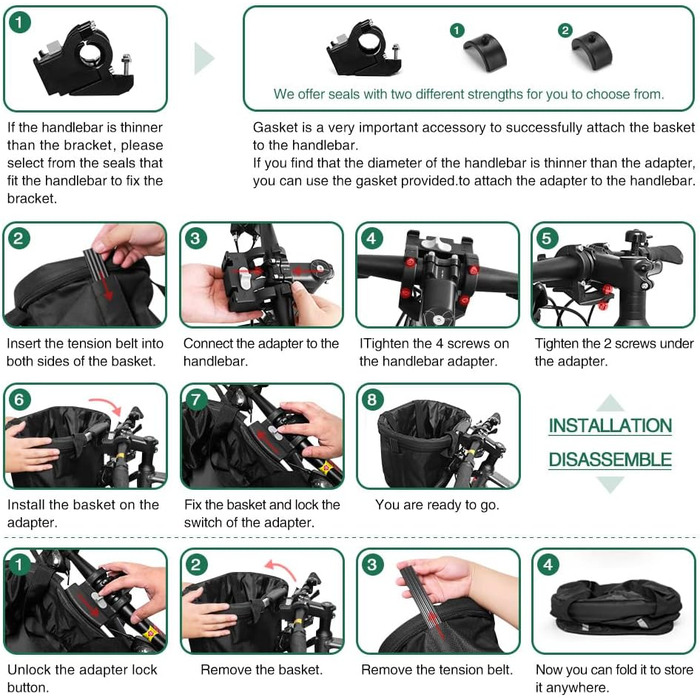 1

If the handlebar is thinner than the bracket, please select from the seals that fit the handlebar to fix the bracket.

1 2

We offer seals with two different strengths for you to choose from.

Gasket is a very important accessory to successfully attach the basket to the handlebar.
If you find that the diameter of the handlebar is thinner than the adapter, you can use the gasket provided.to attach the adapter to the handlebar.

2

Insert the tension belt into both sides of the basket.

3

Connect the adapter to the handlebar.

4

ITighten the 4 screws on the handlebar adapter.

5

Tighten the 2 screws under the adapter.

6

Install the basket on the adapter.

7

Fix the basket and lock the switch of the adapter.

8

You are ready to go.

INSTALLATION

DISASSEMBLE

1

Unlock the adapter lock button.

2

Remove the basket.

3

Remove the tension belt.

4

Now you can fold it to store it anywhere.