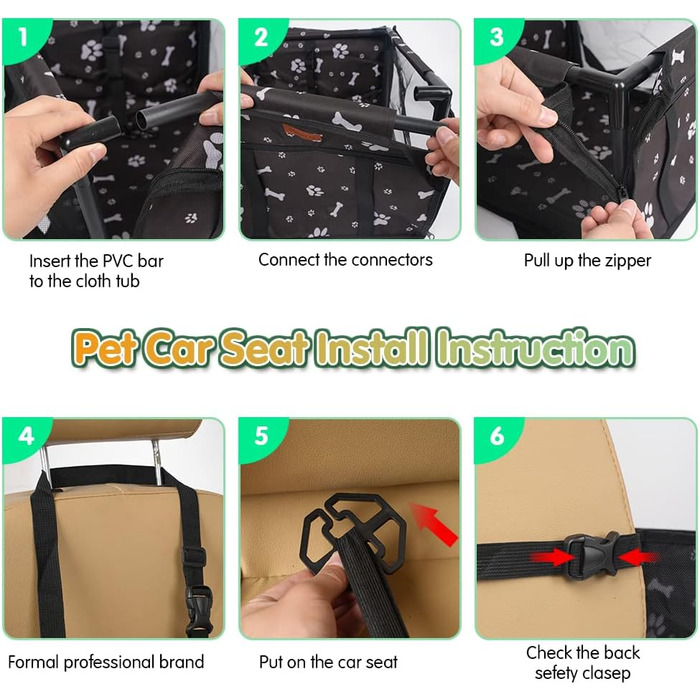 1

Insert the PVC bar to the cloth tub

2

Connect the connectors

3

Pull up the zipper

Pet Car Seat Install Instruction

4

Formal professional brand

5

Put on the car seat

6

Check the back sefety clasep