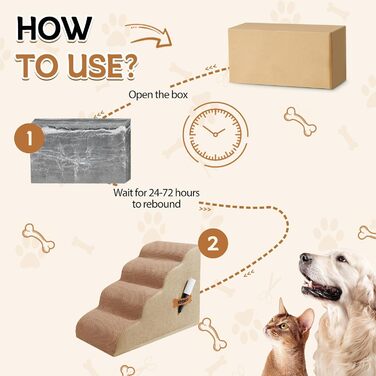 HOW
TO USE?

Open the box

1

Wait for 24-72 hours to rebound

2