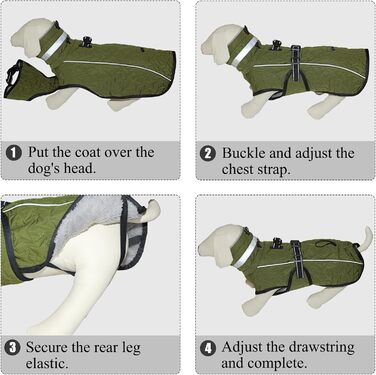 1 Put the coat over the dog's head.

2 Buckle and adjust the chest strap.

3 Secure the rear leg elastic.

4 Adjust the drawstring and complete.