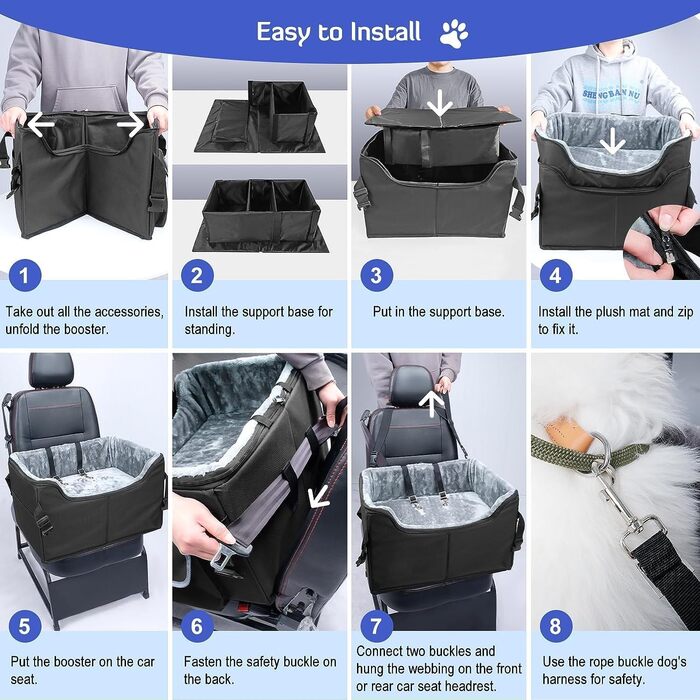 Easy to Install

SHENGBAN NU

1
Take out all the accessories, unfold the booster.

2
Install the support base for standing.

3
Put in the support base.

4
Install the plush mat and zip to fix it.

5
Put the booster on the car seat.

6
Fasten the safety buckle on the back.

7
Connect two buckles and hung the webbing on the front or rear car seat headrest.

8
Use the rope buckle dog's harness for safety.