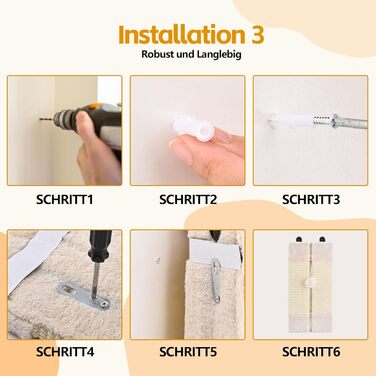 Installation 3
Robust und Langlebig

SCHRITT1

SCHRITT2

SCHRITT3

SCHRITT4

SCHRITT5

SCHRITT6