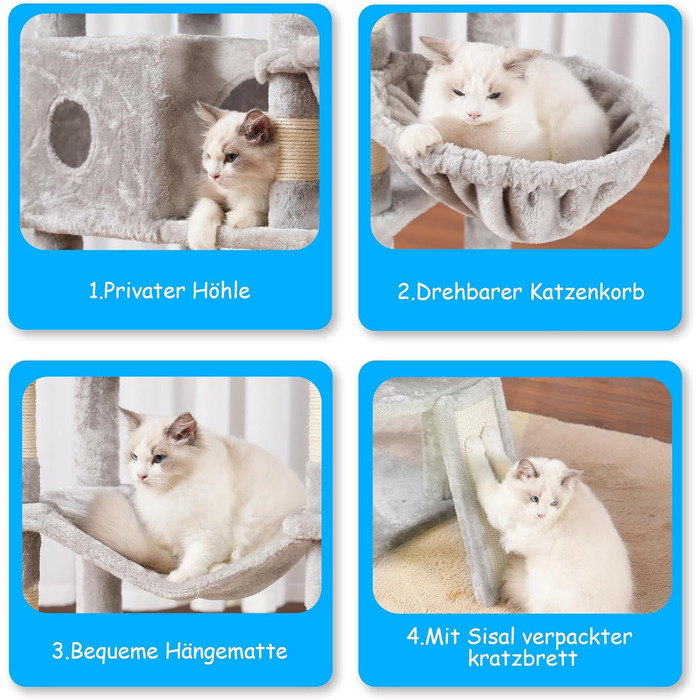 1.Privater Höhle

2.Drehbarer Katzenkorb

3.Bequeme Hängematte

4.Mit Sisal verpackter kratzbrett