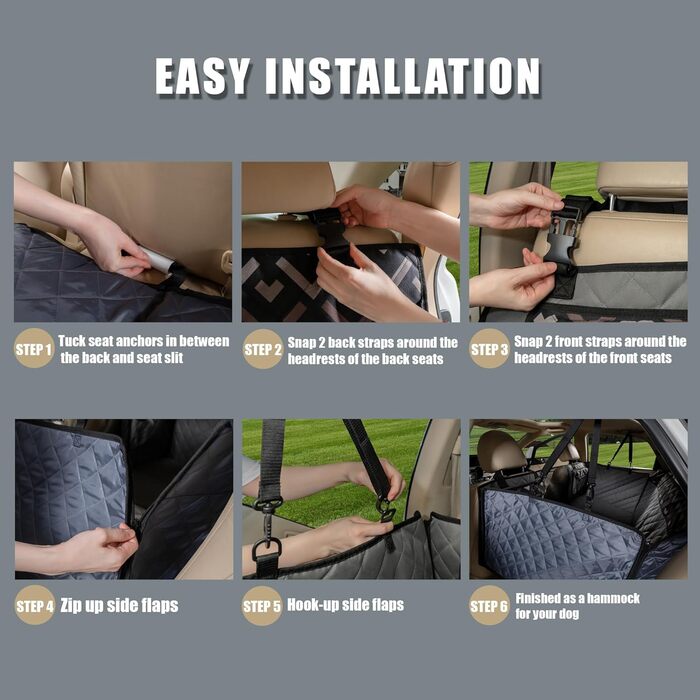 EASY INSTALLATION

STEP 1 Tuck seat anchors in between the back and seat slit

STEP 2 Snap 2 back straps around the headrests of the back seats

STEP 3 Snap 2 front straps around the headrests of the front seats

STEP 4 Zip up side flaps

STEP 5 Hook-up side flaps

STEP 6 Finished as a hammock for your dog