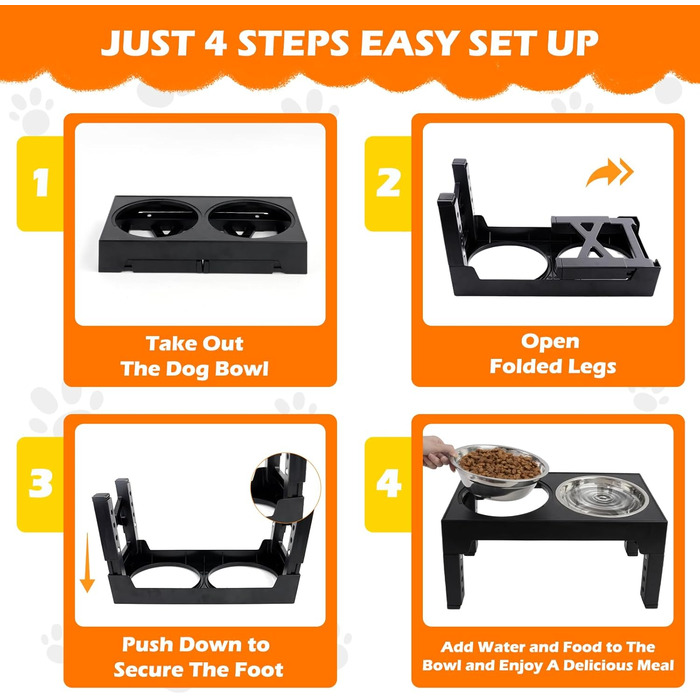 JUST 4 STEPS EASY SET UP

1

Take Out The Dog Bowl

2

Open Folded Legs

3

Push Down to Secure The Foot

4

Add Water and Food to The Bowl and Enjoy A Delicious Meal