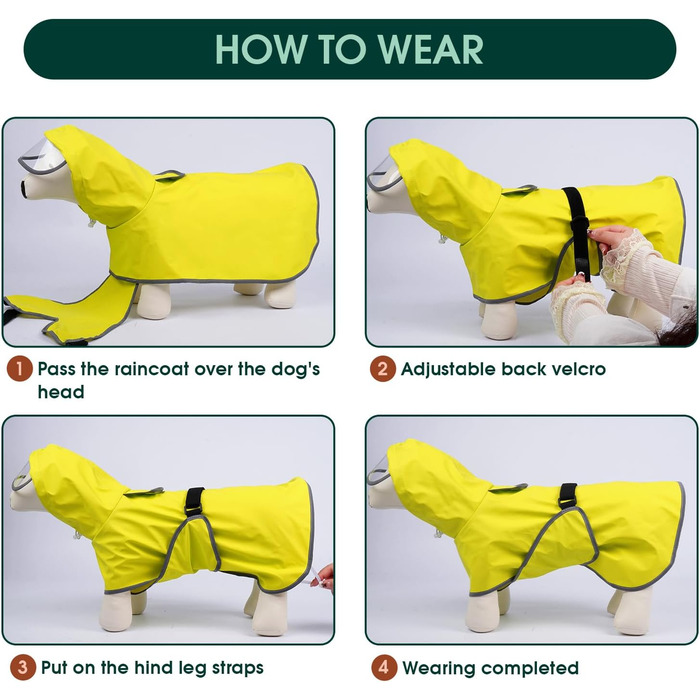 HOW TO WEAR

1 Pass the raincoat over the dog's head

2 Adjustable back velcro

3 Put on the hind leg straps

4 Wearing completed