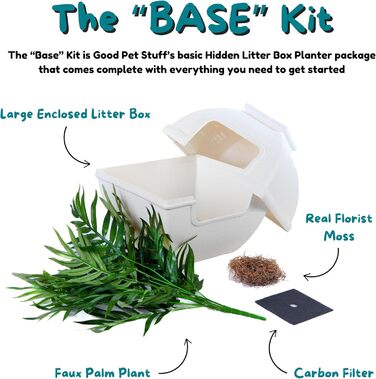 The "BASE" Kit

The "Base" Kit is Good Pet Stuff's basic Hidden Litter Box Planter package that comes complete with everything you need to get started

Large Enclosed Litter Box

Real Florist Moss

Faux Palm Plant

Carbon Filter