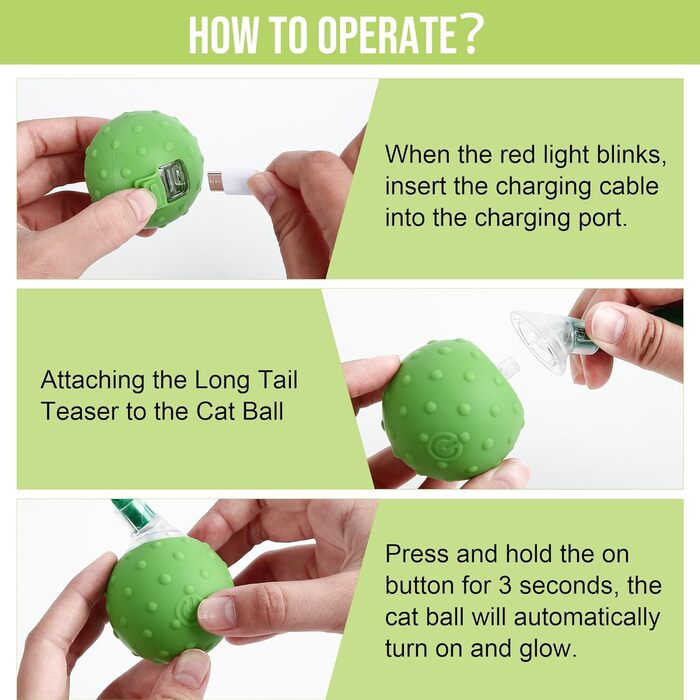 HOW TO OPERATE?

When the red light blinks, insert the charging cable into the charging port.

Attaching the Long Tail Teaser to the Cat Ball

Press and hold the on button for 3 seconds, the cat ball will automatically turn on and glow.