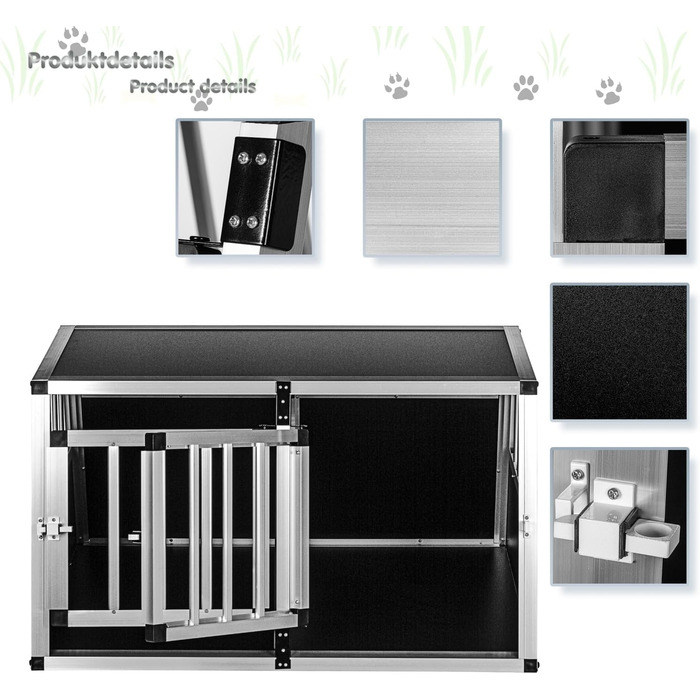 Produktdetails
Product details