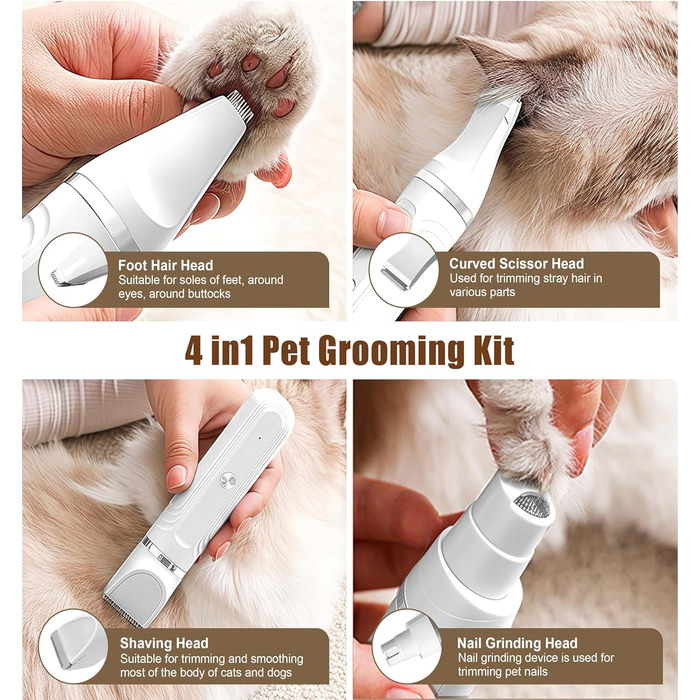 Foot Hair Head
Suitable for soles of feet, around eyes, around buttocks

Curved Scissor Head
Used for trimming stray hair in various parts

4 in1 Pet Grooming Kit

Shaving Head
Suitable for trimming and smoothing most of the body of cats and dogs

Nail Grinding Head
Nail grinding device is used for trimming pet nails