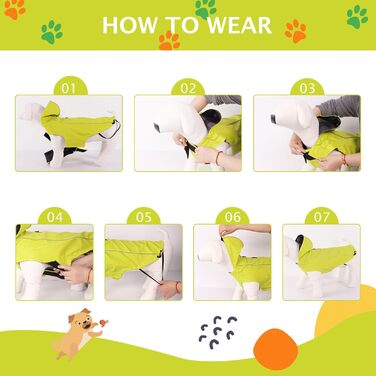 HOW TO WEAR

01

02

03

04

05

06

07