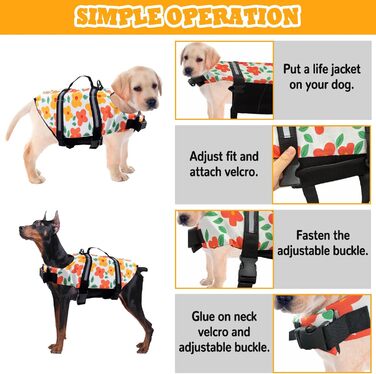 SIMPLE OPERATION

Put a life jacket on your dog.

Adjust fit and attach velcro.

Fasten the adjustable buckle.

Glue on neck velcro and adjustable buckle.