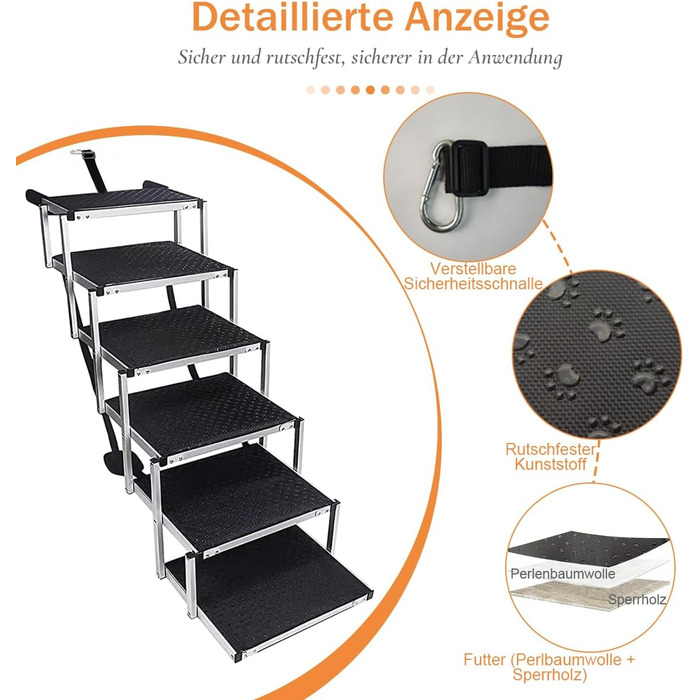 Detaillierte Anzeige

Sicher und rutschfest, sicherer in der Anwendung

Verstellbare Sicherheitsschnalle

Rutschfester Kunststoff

Perlenbaumwolle

Sperrholz

Futter (Perlbaumwolle + Sperrholz)