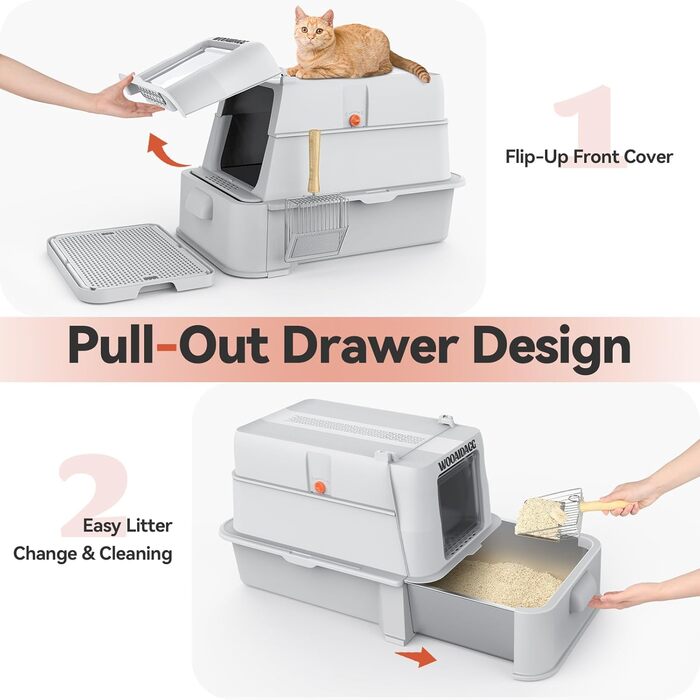 WOOAIDACC

1

Flip-Up Front Cover

Pull-Out Drawer Design

WOOAIDACC

2

Easy Litter Change & Cleaning