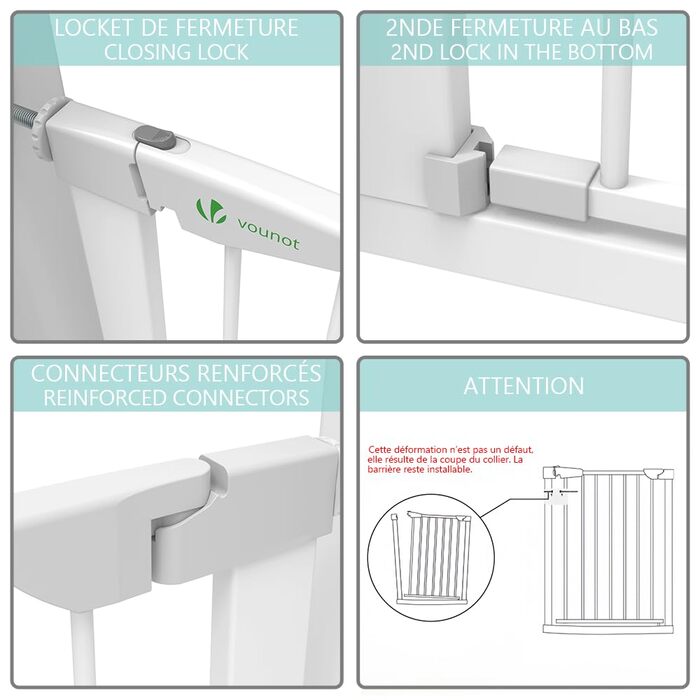 LOCKET DE FERMETURE
CLOSING LOCK

vounot

2NDE FERMETURE AU BAS
2ND LOCK IN THE BOTTOM

CONNECTEURS RENFORCÉS
REINFORCED CONNECTORS

ATTENTION

Cette déformation n'est pas un défaut, elle résulte de la coupe du collier. La barrière reste installable.