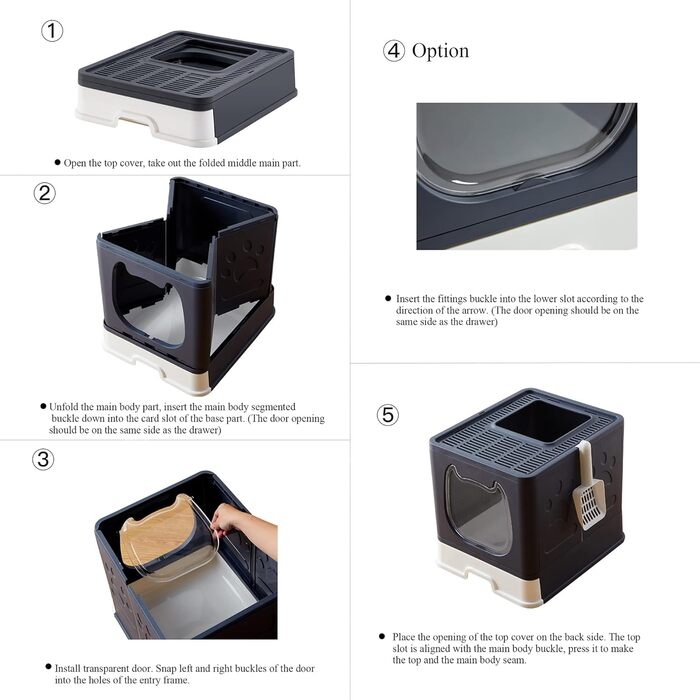 ①

● Open the top cover, take out the folded middle main part.

②

● Unfold the main body part, insert the main body segmented buckle down into the card slot of the base part. (The door opening should be on the same side as the drawer)

③

● Install transparent door. Snap left and right buckles of the door into the holes of the entry frame.

④ Option

● Insert the fittings buckle into the lower slot according to the direction of the arrow. (The door opening should be on the same side as the drawer)

⑤

● Place the opening of the top cover on the back side. The top slot is aligned with the main body buckle, press it to make the top and the main body seam.