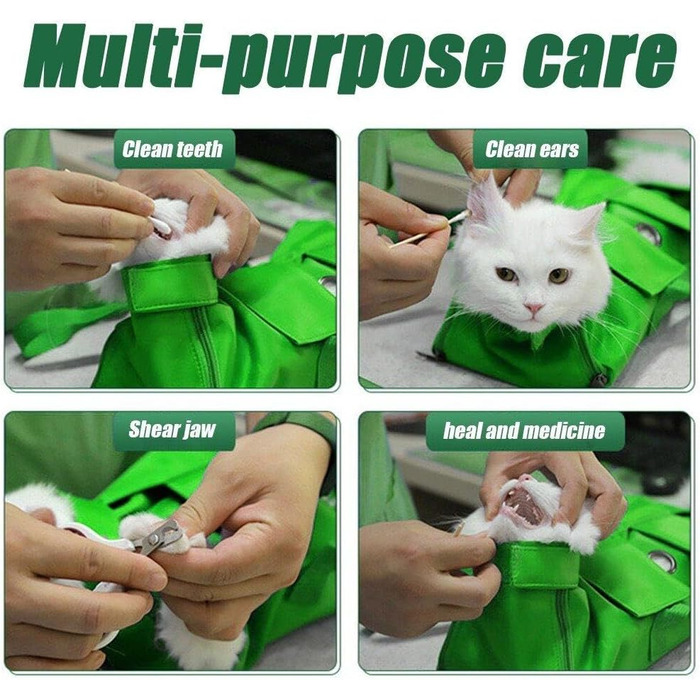 Multi-purpose care

Clean teeth

Clean ears

Shear jaw

heal and medicine