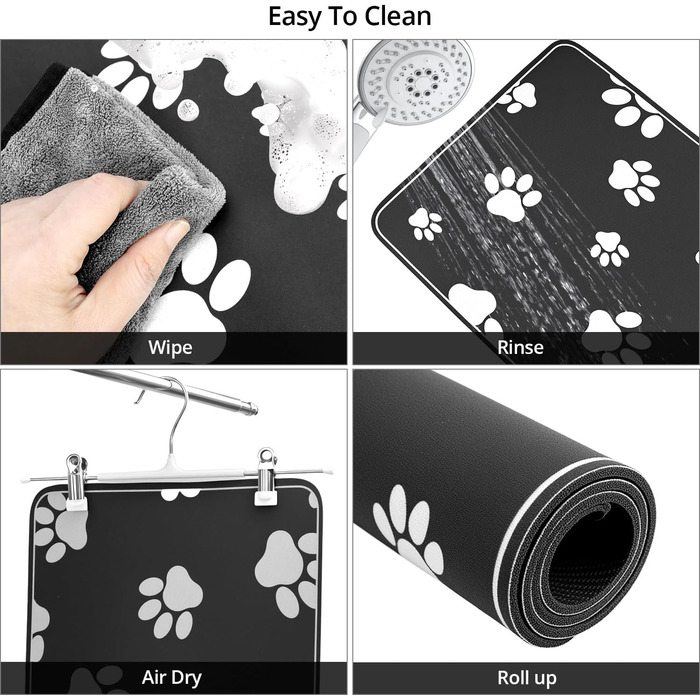 Easy To Clean

Wipe

Rinse

Air Dry

Roll up