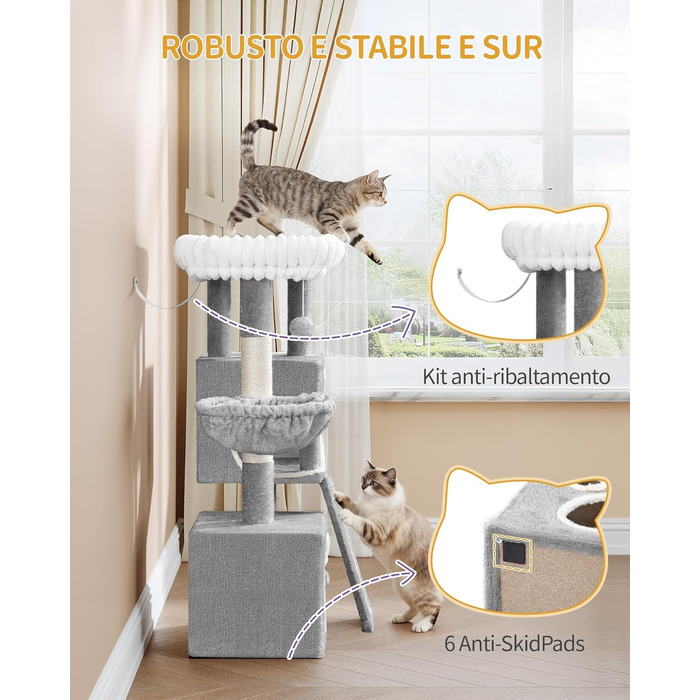 ROBUSTO E STABILE E SUR

Kit anti-ribaltamento

6 Anti-SkidPads