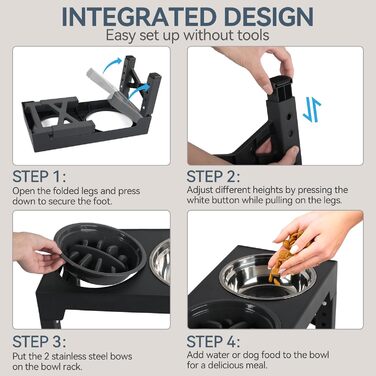 INTEGRATED DESIGN
Easy set up without tools

STEP 1:
Open the folded legs and press down to secure the foot.

STEP 2:
Adjust different heights by pressing the white button while pulling on the legs.

STEP 3:
Put the 2 stainless steel bows on the bowl rack.

STEP 4:
Add water or dog food to the bowl for a delicious meal.