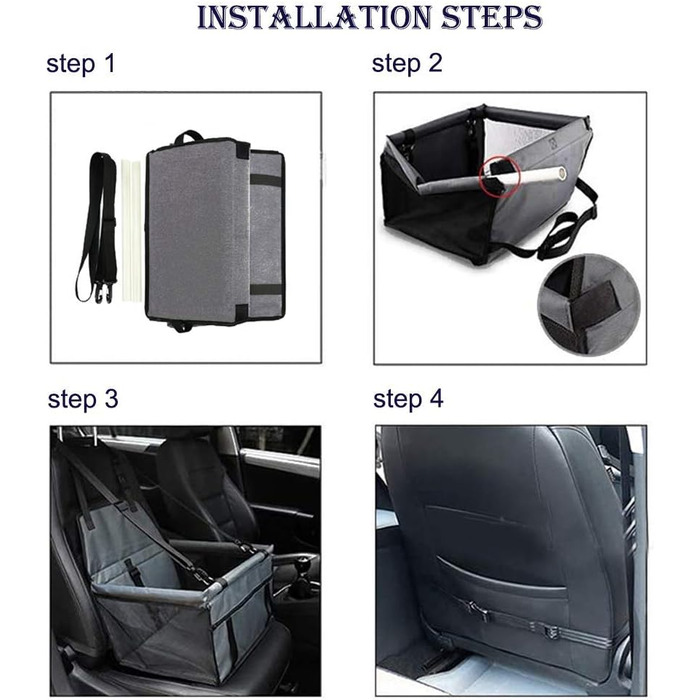 INSTALLATION STEPS

step 1

step 2

step 3

step 4